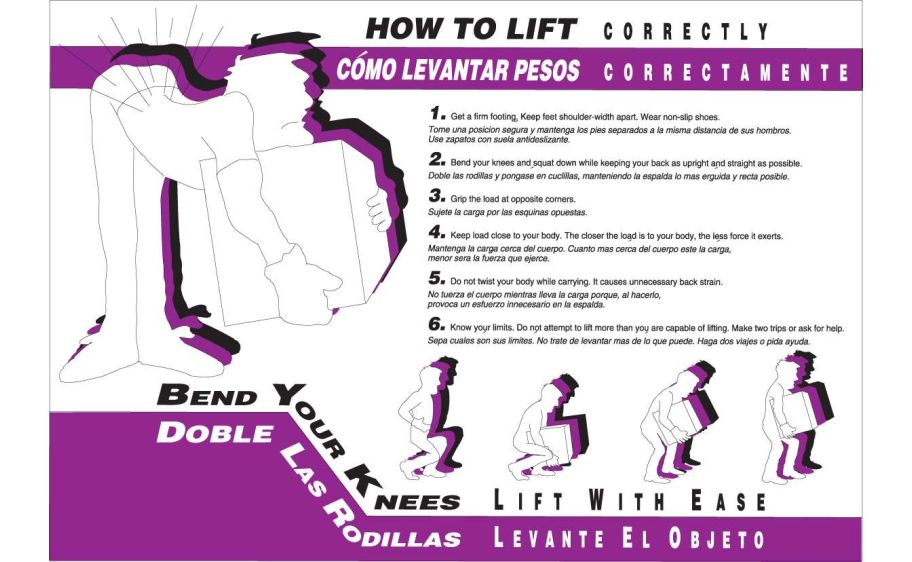 HOW TO LIFT CORRECTLY
CÓMO LEVANTAR PESOS CORRECTAMENTE

1. Get a firm footing. Keep feet shoulder-width apart. Wear non-slip shoes.
Tome una posicion segura y mantenga los pies separados a la misma distancia de sus hombros. Use zapatos con suela antideslizante.

2. Bend your knees and squat down while keeping your back as upright and straight as possible.
Doble las rodillas y pongase en cuclillas, manteniendo la espalda lo mas erguida y recta posible.

3. Grip the load at opposite corners.
Sujete la carga por las esquinas opuestas.

4. Keep load close to your body. The closer the load is to your body, the less force it exerts.
Mantenga la carga cerca del cuerpo. Cuanto mas cerca del cuerpo este la carga, menor sera la fuerza que ejerce.

5. Do not twist your body while carrying. It causes unnecessary back strain.
No tuerza el cuerpo mientras lleva la carga porque, al hacerlo, provoca un esfuerzo innecesario en la espalda.

6. Know your limits. Do not attempt to lift more than you are capable of lifting. Make two trips or ask for help.
Sepa cuales son sus limites. No trate de levantar mas de lo que puede. Haga dos viajes o pida ayuda.

BEND YOUR KNEES
DOBLE LAS RODILLAS

LIFT WITH EASE
LEVANTE EL OBJETO