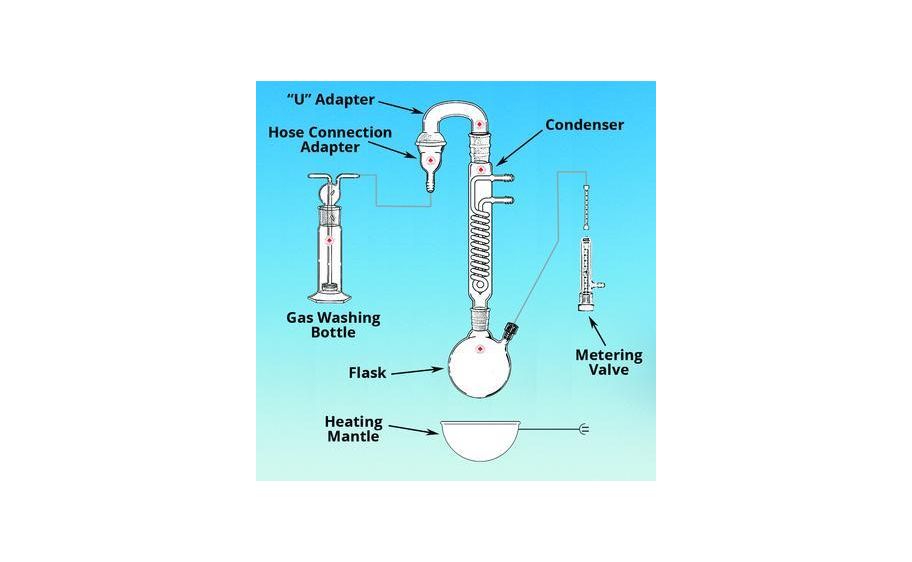 "U" Adapter

Hose Connection Adapter

Condenser

Gas Washing Bottle

Flask

Metering Valve

Heating Mantle