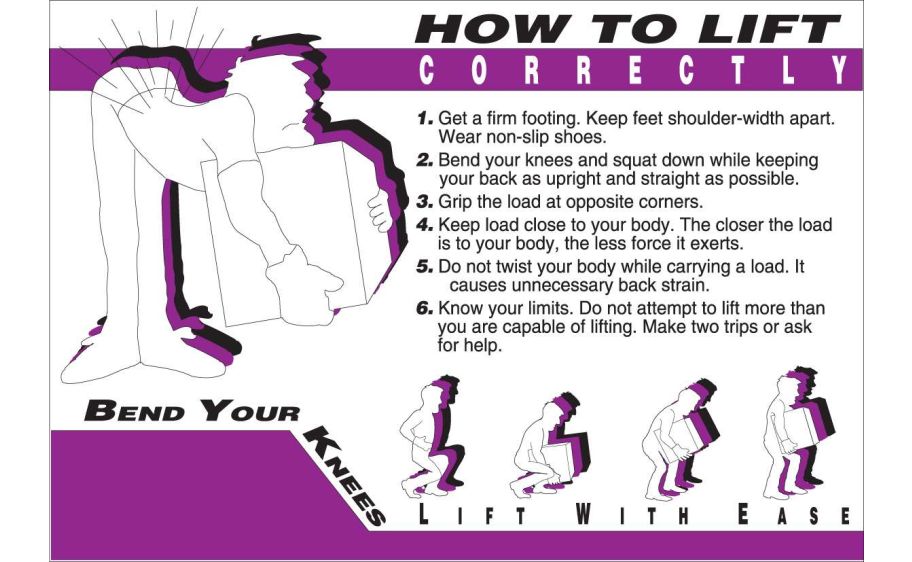 HOW TO LIFT
CORRECTLY

1. Get a firm footing. Keep feet shoulder-width apart. Wear non-slip shoes.

2. Bend your knees and squat down while keeping your back as upright and straight as possible.

3. Grip the load at opposite corners.

4. Keep load close to your body. The closer the load is to your body, the less force it exerts.

5. Do not twist your body while carrying a load. It causes unnecessary back strain.

6. Know your limits. Do not attempt to lift more than you are capable of lifting. Make two trips or ask for help.

BEND YOUR KNEES

LIFT WITH EASE